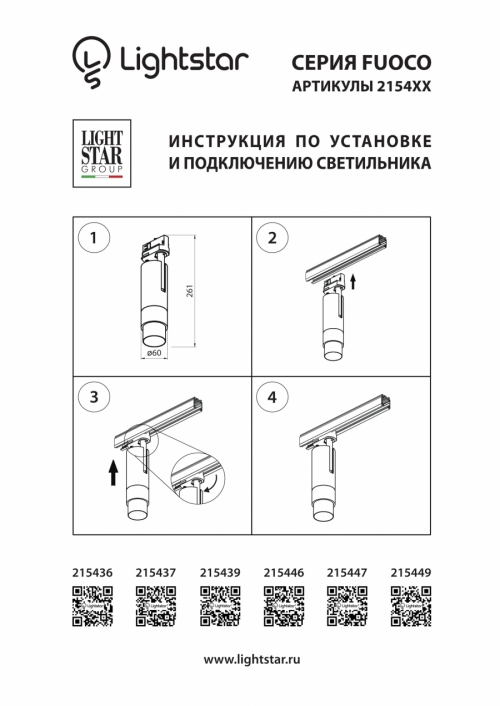 Lightstar

СЕРИЯ FUOCO
АРТИКУЛЫ 2154XX

LIGHT STAR GROUP

ИНСТРУКЦИЯ ПО УСТАНОВКЕ
И ПОДКЛЮЧЕНИЮ СВЕТИЛЬНИКА

1

261

ø60

2

3

4

215436 215437 215439 215446 215447 215449

www.lightstar.ru